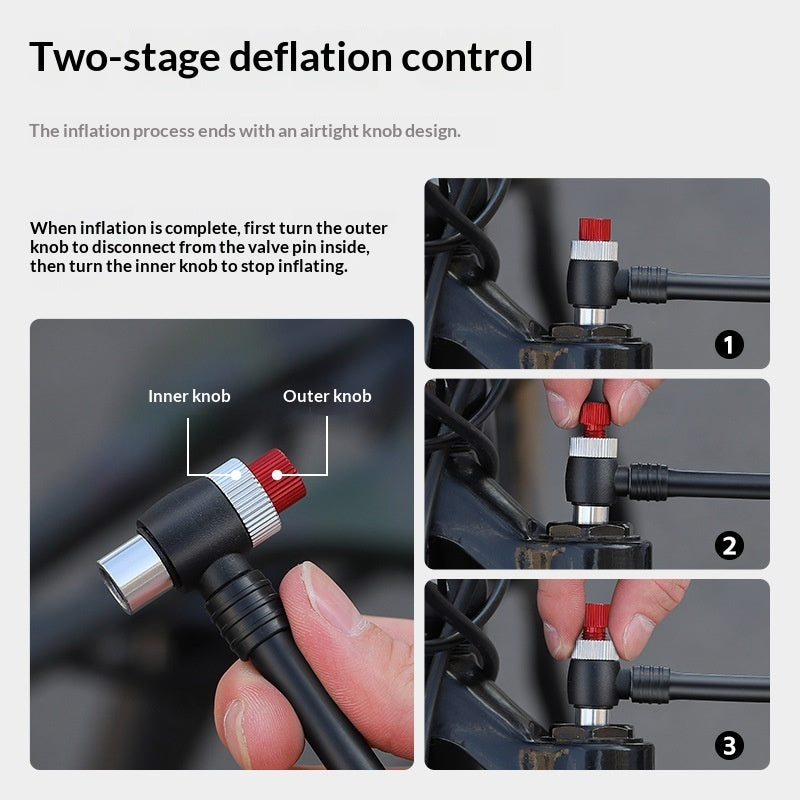 Two-stage deflation control

The inflation process ends with an airtight knob design.

When inflation is complete, first turn the outer knob to disconnect from the valve pin inside, then turn the inner knob to stop inflating.

Inner knob

Outer knob

1

2

3